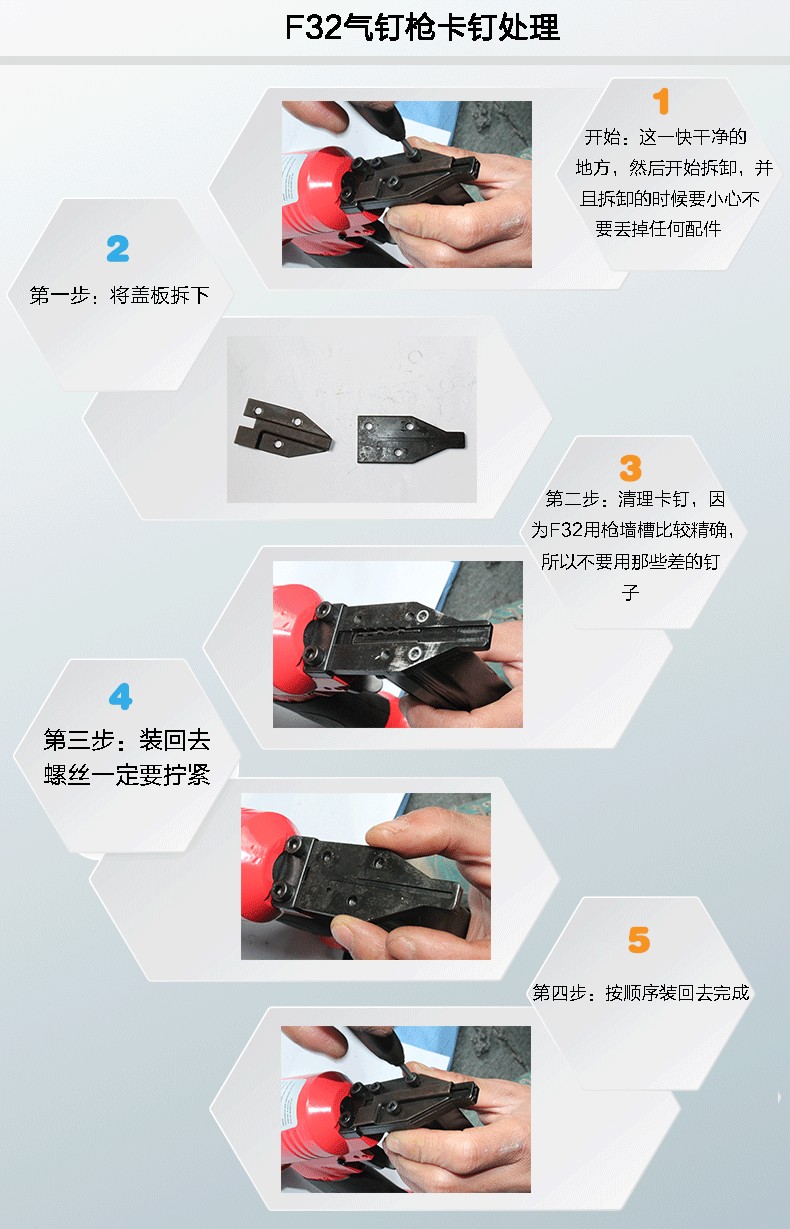 F32气钉枪卡钉处理

1

开始：这一快干净的地方，然后开始拆卸，并且拆卸的时候要小心不要丢掉任何配件

2

第一步：将盖板拆下

3

第二步：清理卡钉，因为F32用枪墙槽比较精确，所以不要用那些差的钉子

4

第三步：装回去螺丝一定要拧紧

5

第四步：按顺序装回去完成