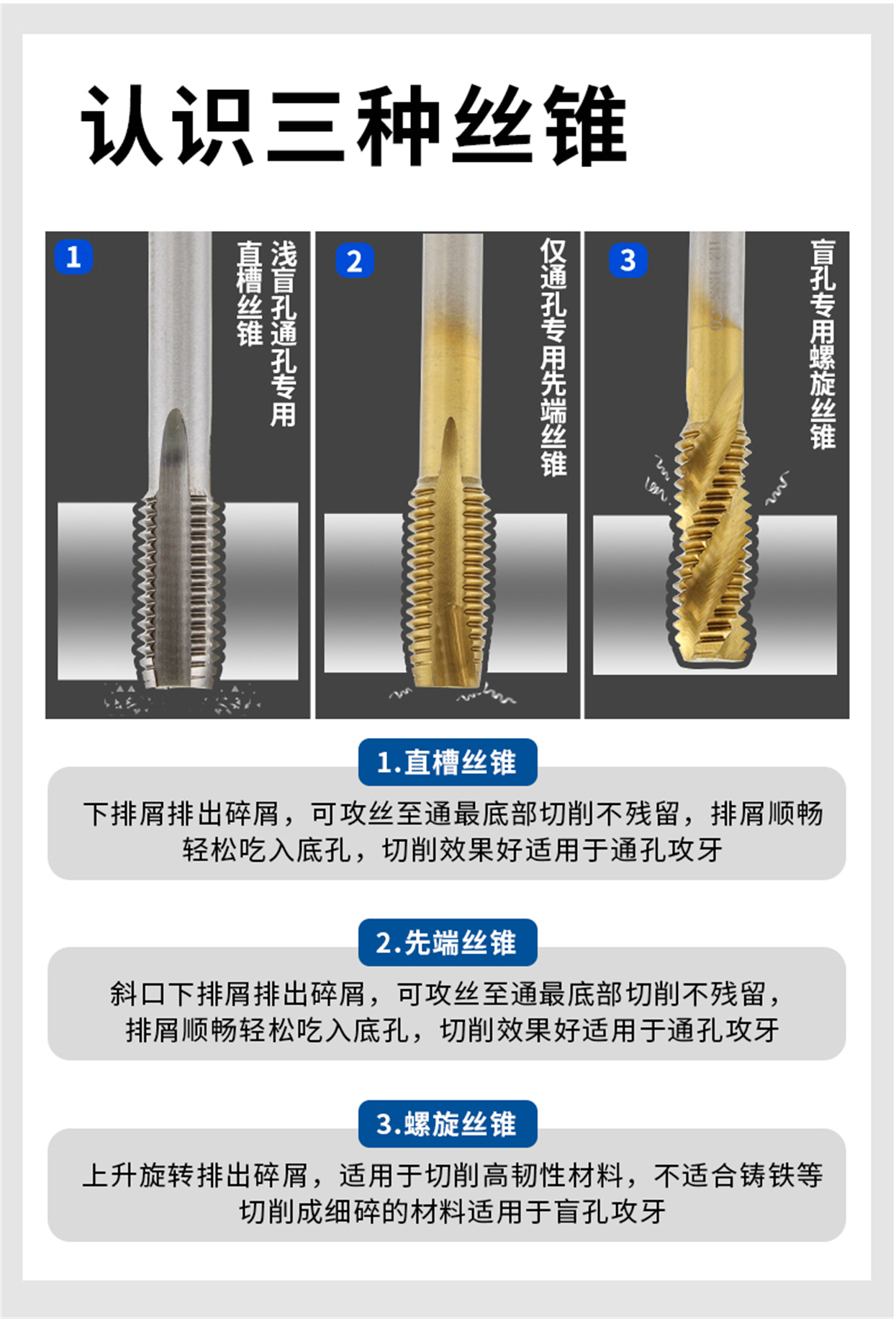 认识三种丝锥

1

浅盲孔通孔专用

直槽丝锥

2

仅通孔专用先端丝锥

3

盲孔专用螺旋丝锥

1.直槽丝锥

下排屑排出碎屑，可攻丝至通最底部切削不残留，排屑顺畅轻松吃入底孔，切削效果好适用于通孔攻牙

2.先端丝锥

斜口下排屑排出碎屑，可攻丝至通最底部切削不残留，排屑顺畅轻松吃入底孔，切削效果好适用于通孔攻牙

3.螺旋丝锥

上升旋转排出碎屑，适用于切削高韧性材料，不适合铸铁等切削成细碎的材料适用于盲孔攻牙